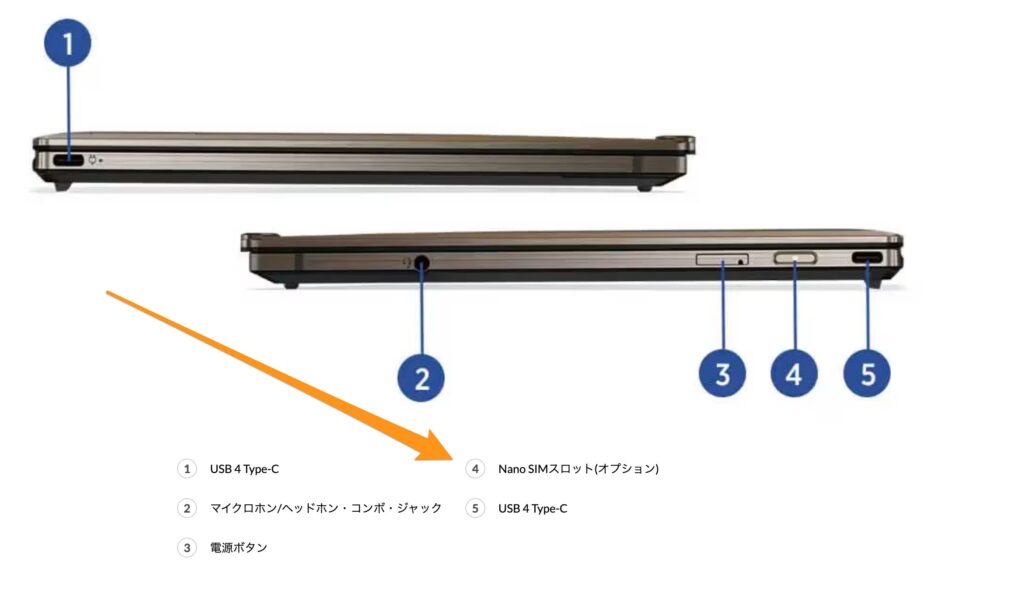 1

2

3

4

5

1 USB 4 Type-C

2 マイクロホン/ヘッドホン・コンボ・ジャック

3 電源ボタン

4 Nano SIMスロット(オプション)

5 USB 4 Type-C